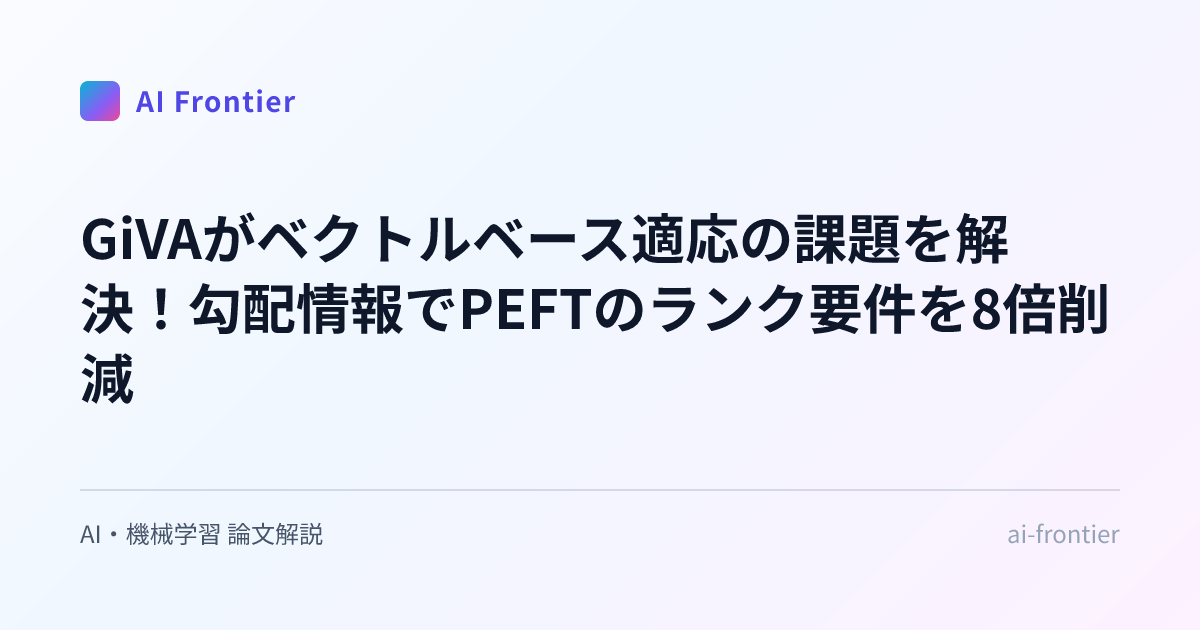 AI Frontier

GiVAがベクトルベース適応の課題を解決！勾配情報でPEFTのランク要件を8倍削減

AI・機械学習 論文解説

ai-frontier