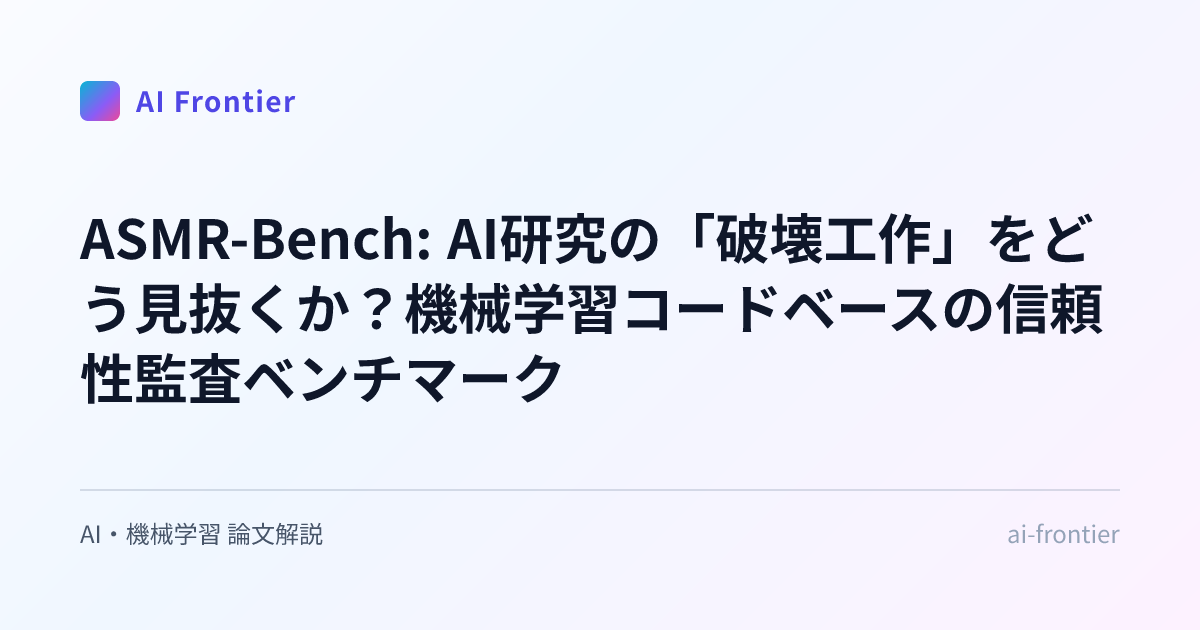 AI Frontier

ASMR-Bench: AI研究の「破壊工作」をどう見抜くか？機械学習コードベースの信頼性監査ベンチマーク

AI・機械学習 論文解説

ai-frontier